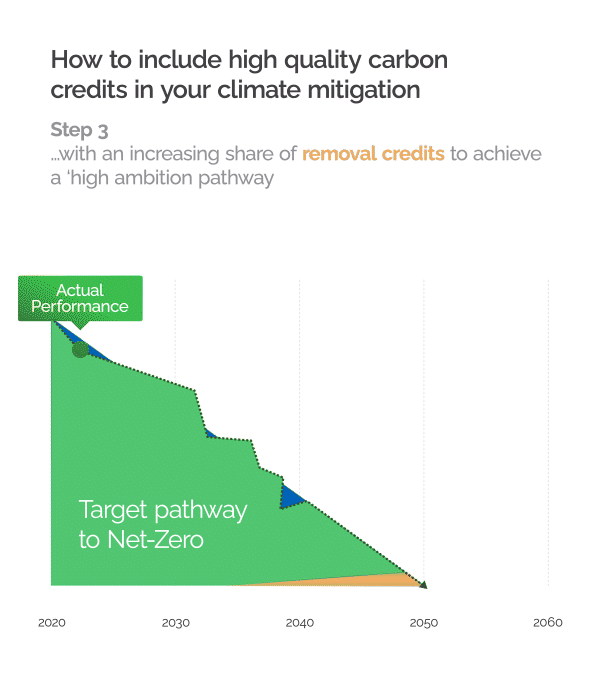 How to include high quality carbon credits in your climate mitigation

Step 3
...with an increasing share of removal credits to achieve a 'high ambition pathway

Actual Performance

Target pathway to Net-Zero

2020
2030
2040
2050
2060